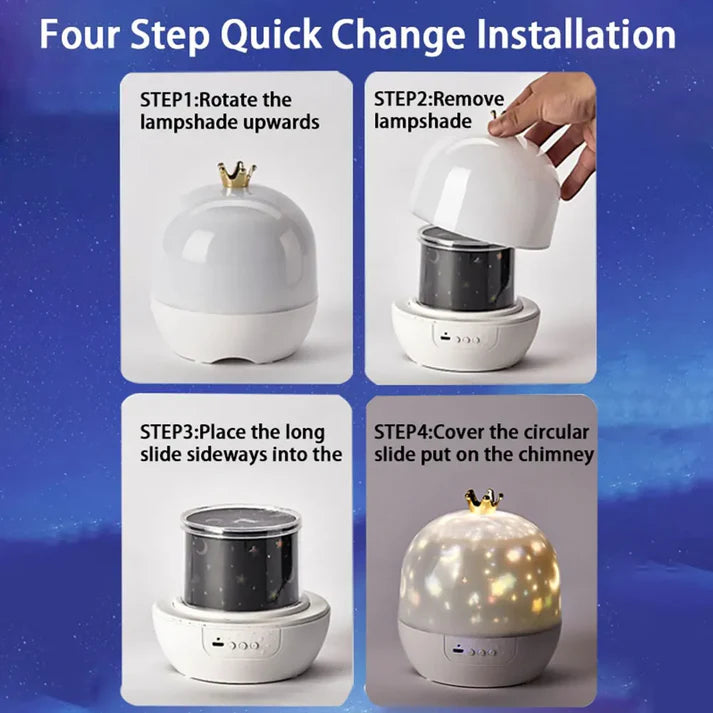 Four Step Quick Change Installation

STEP1:Rotate the lampshade upwards

STEP2:Remove lampshade

STEP3:Place the long slide sideways into the

STEP4:Cover the circular slide put on the chimney